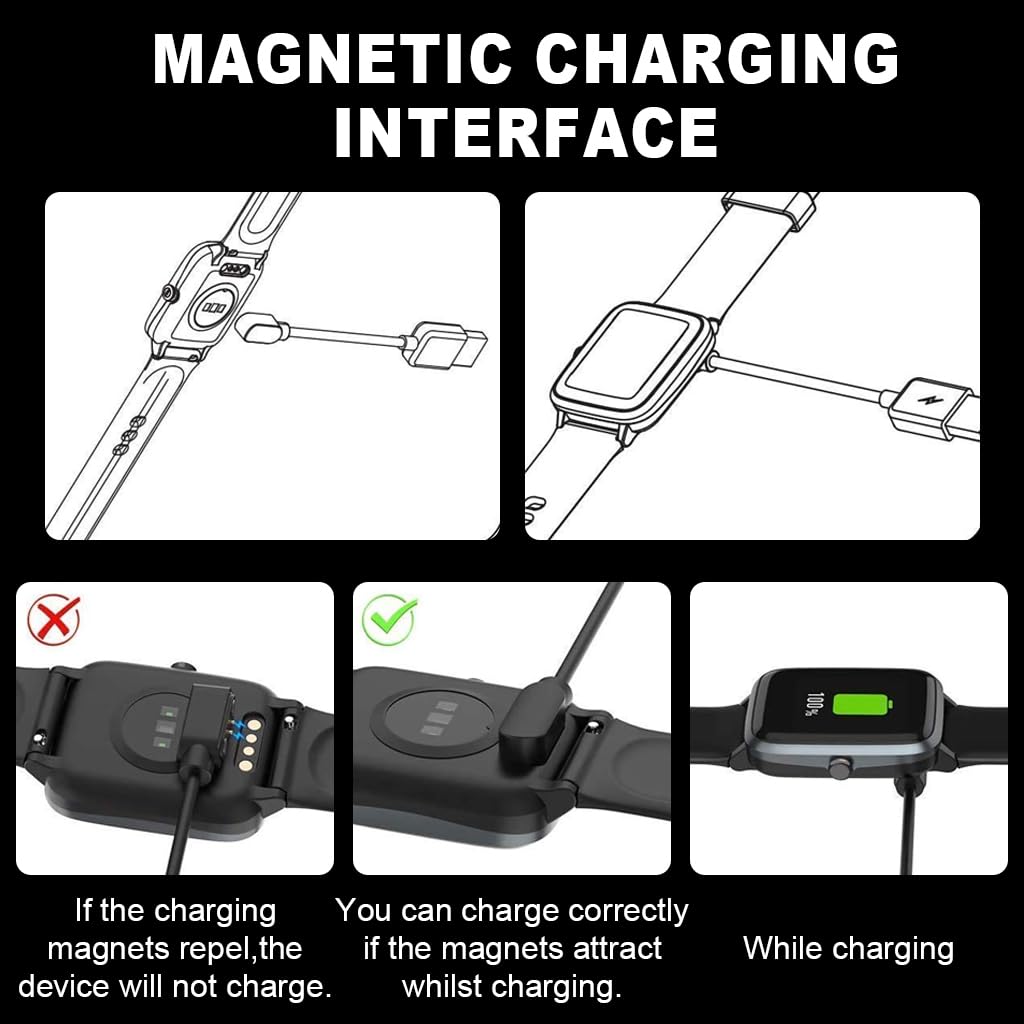 MAGNETIC CHARGING INTERFACE

100%

If the charging magnets repel,the device will not charge.

You can charge correctly if the magnets attract whilst charging.

While charging